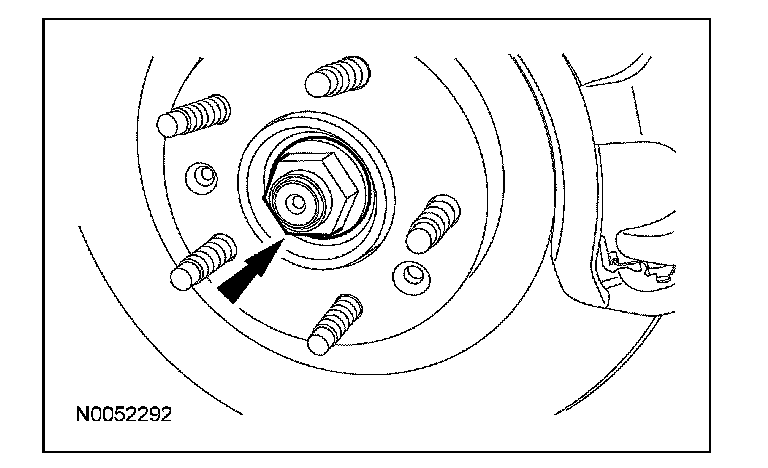 N0052292