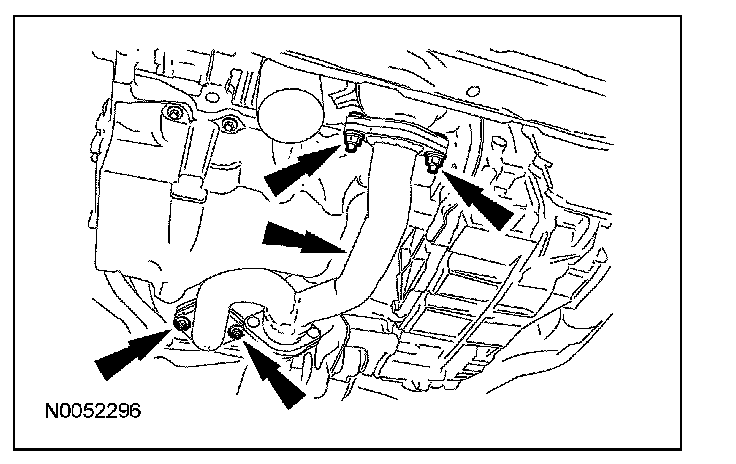 N0052296