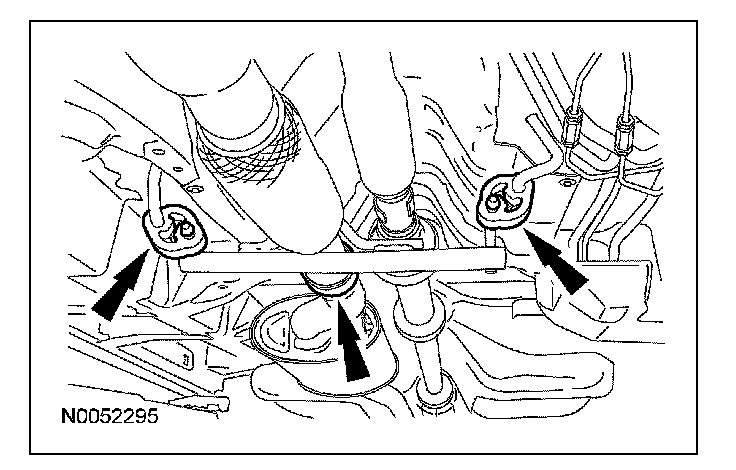 N0052295