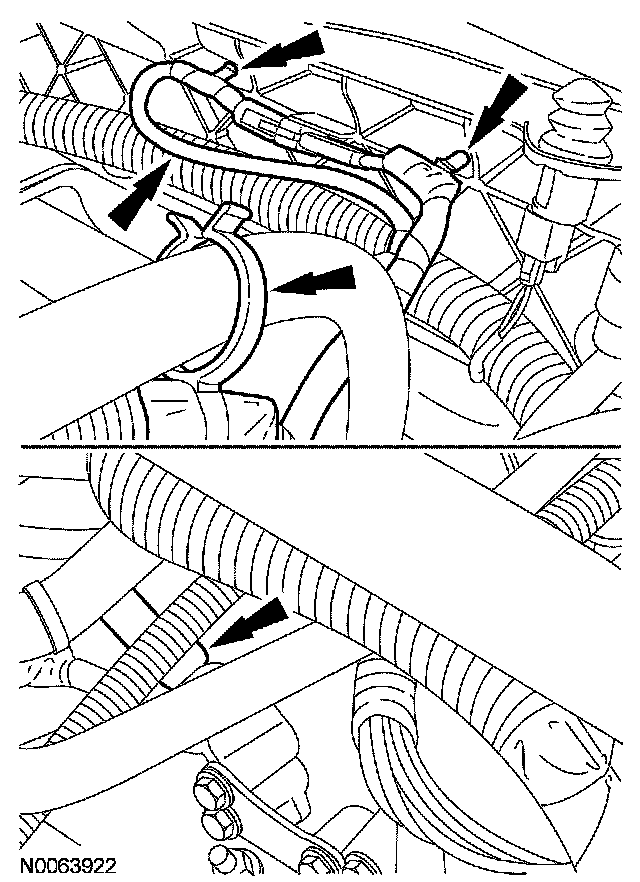 N0063922