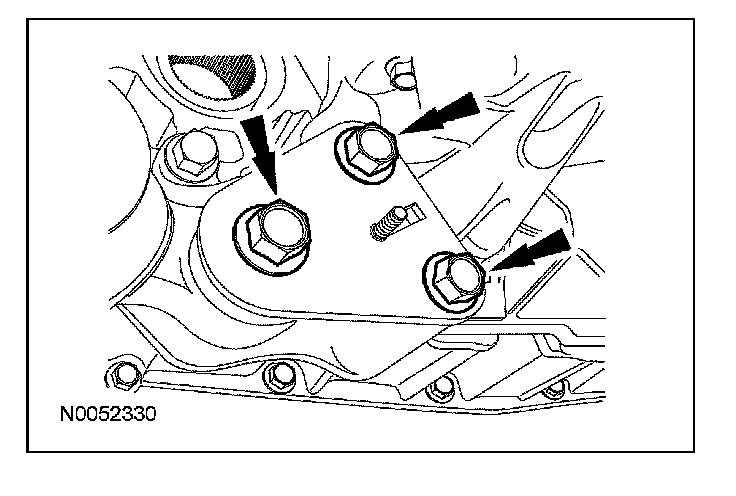 N0052330