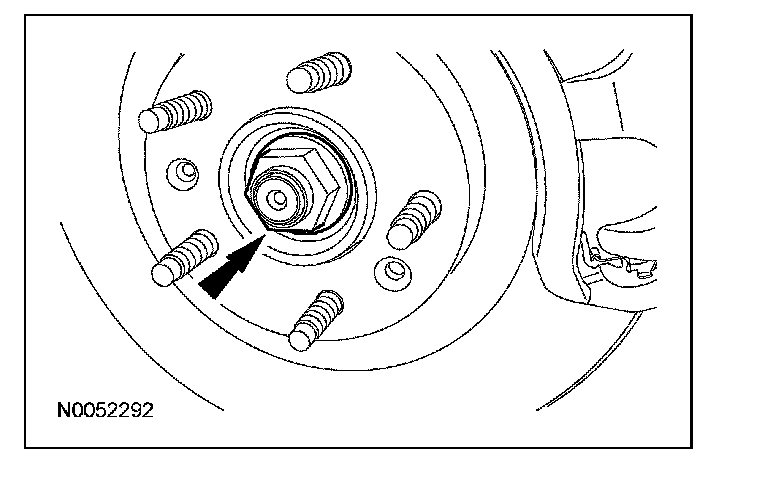 N0052292