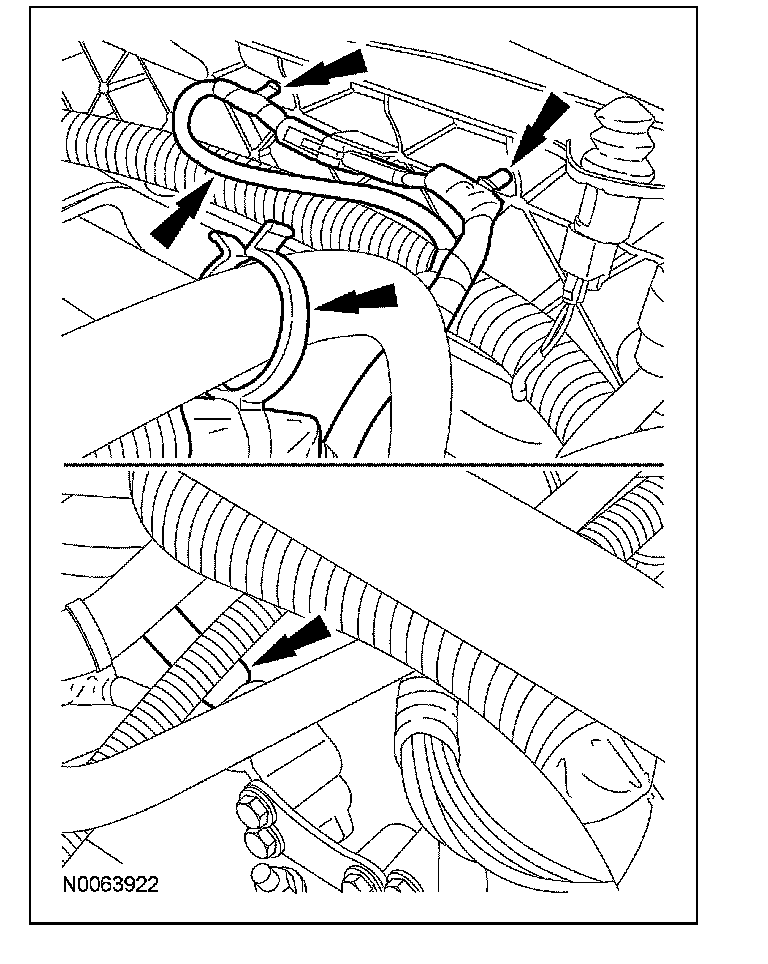 N0063922