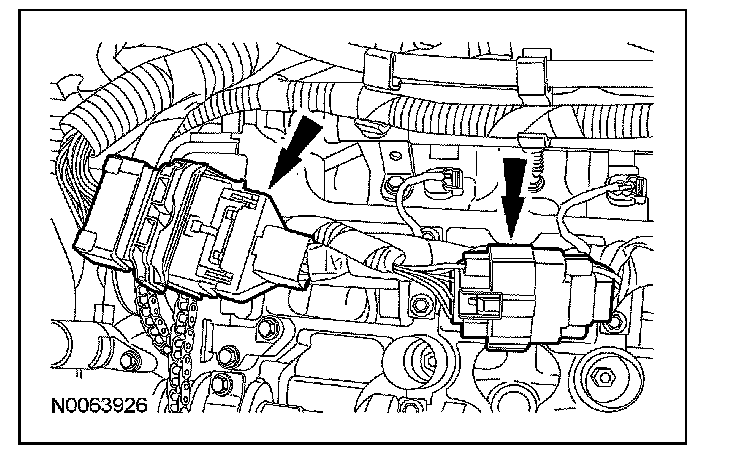 N0063926