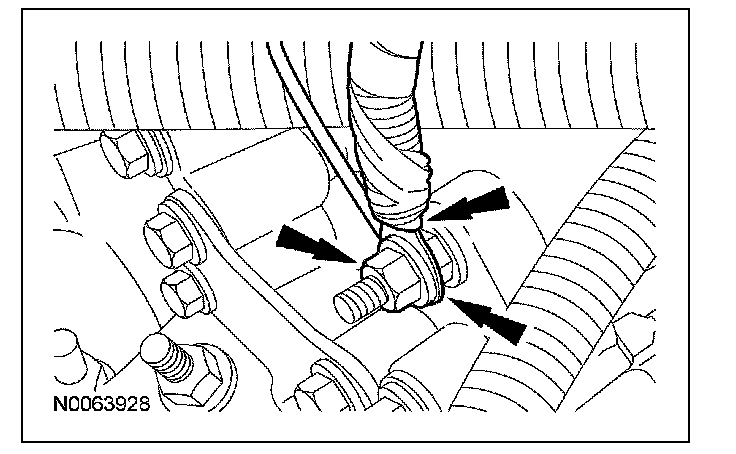 N0063928