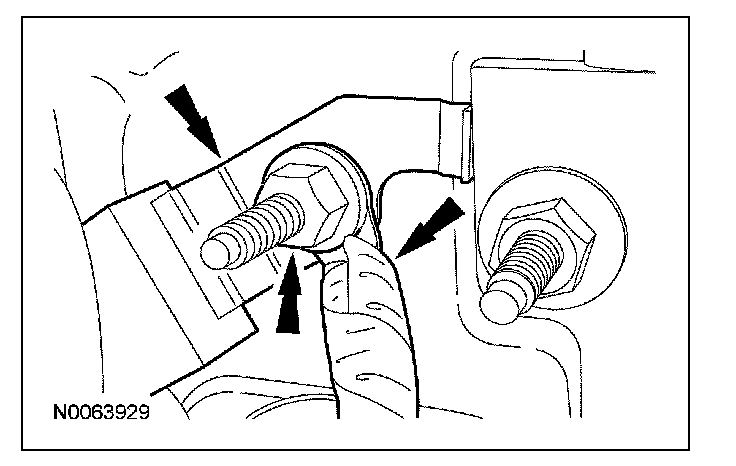 N0063929