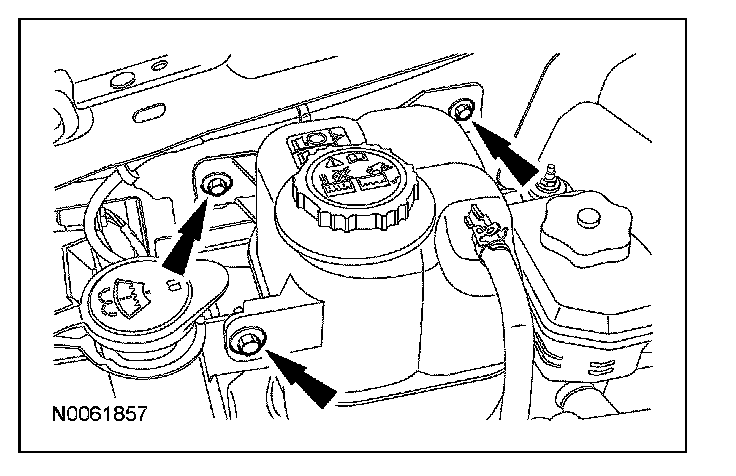 N0061857