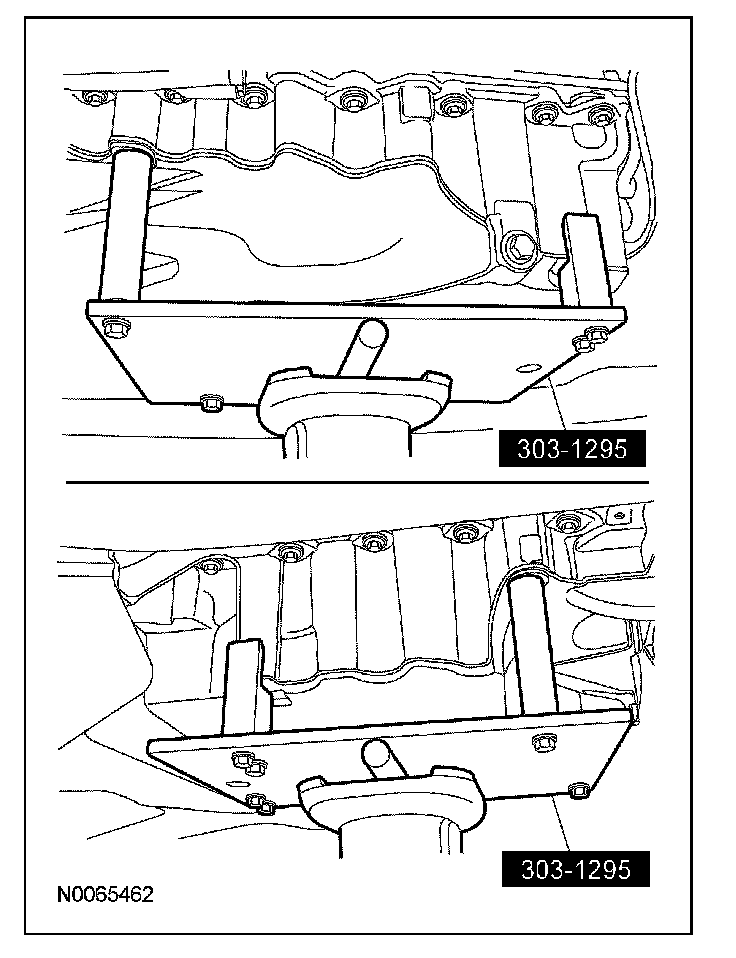 303-1295

303-1295

N0065462