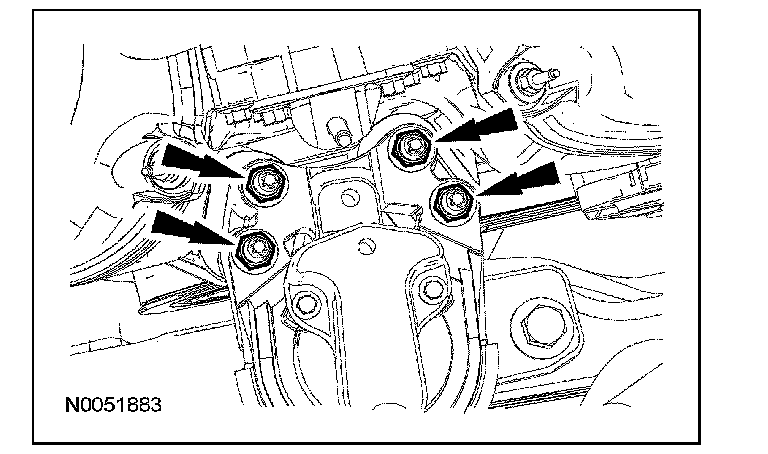 N0051883