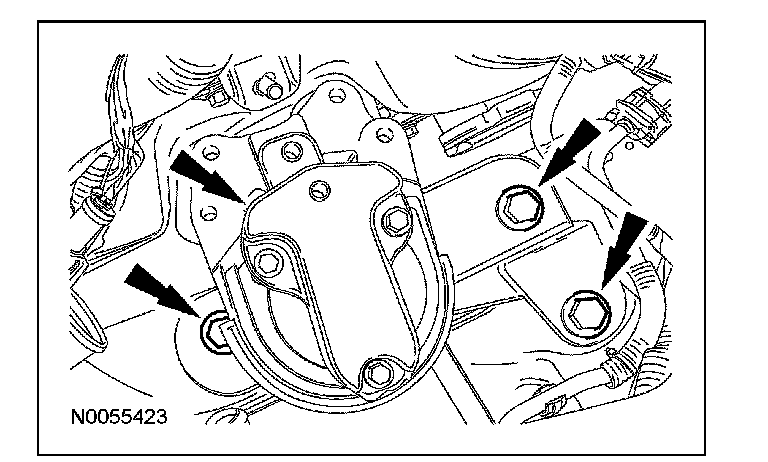 N0055423