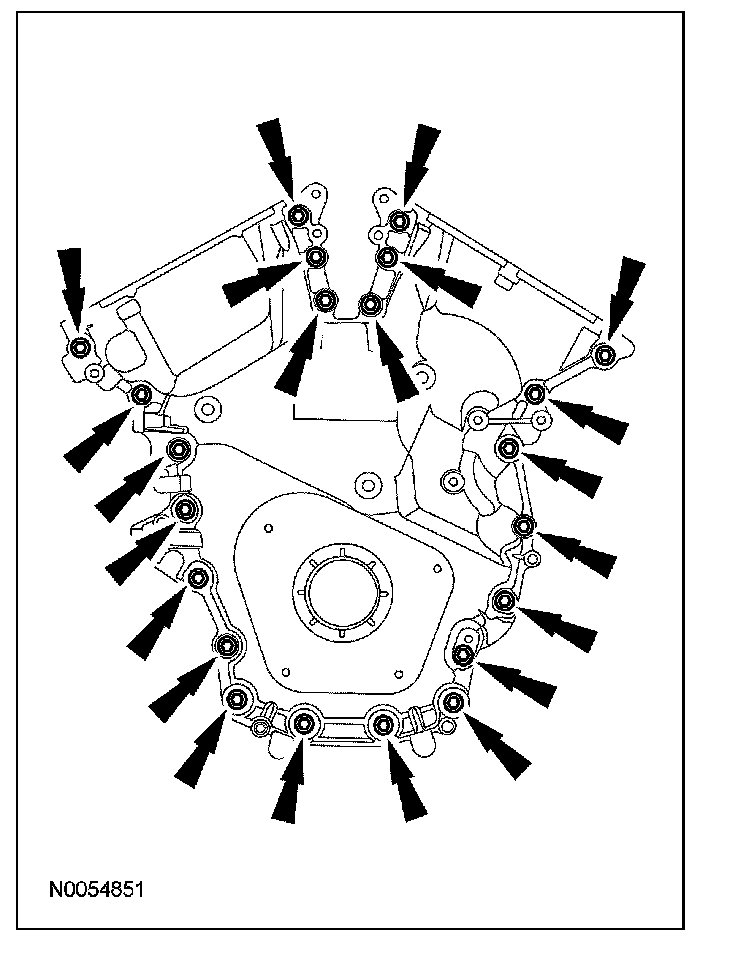 N0054851