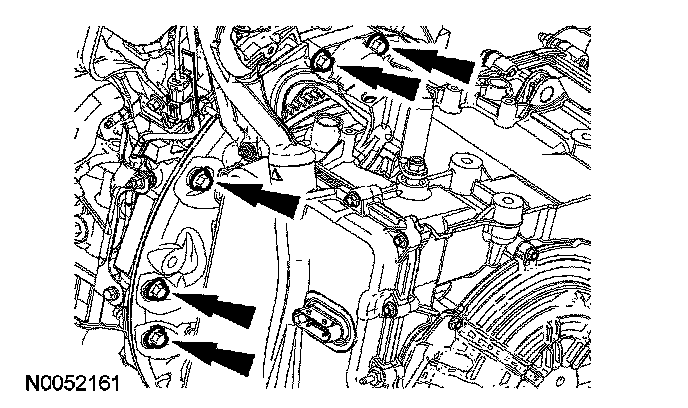 N0052161