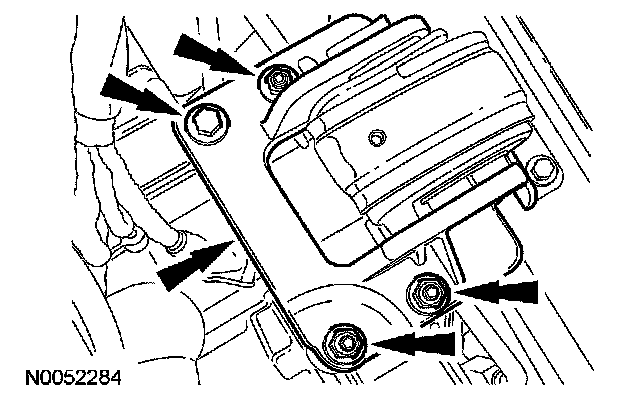 N0052284