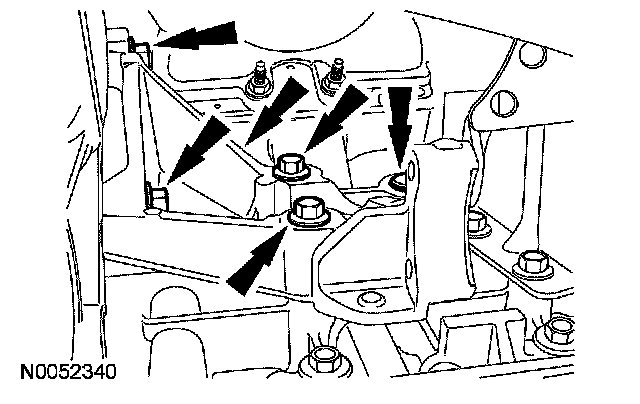 N0052340