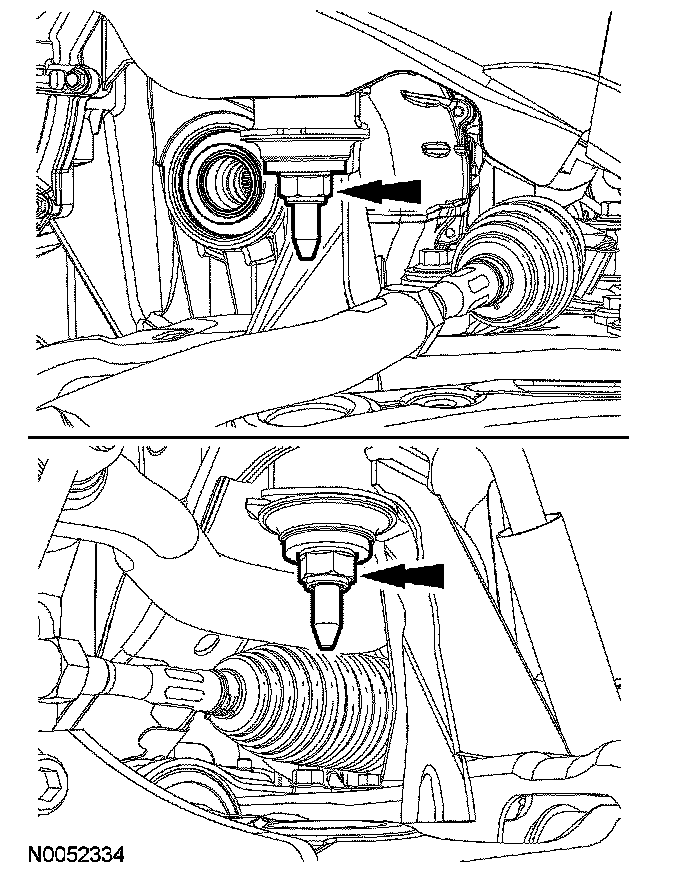 N0052334