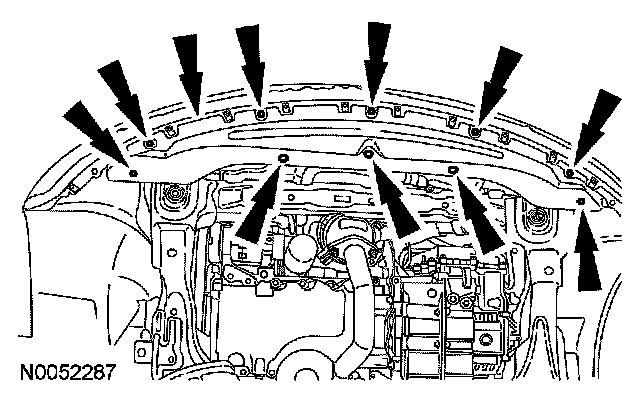 N0052287