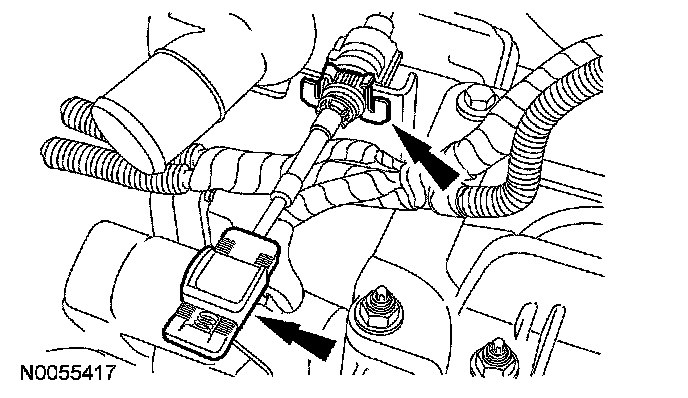 N0055417