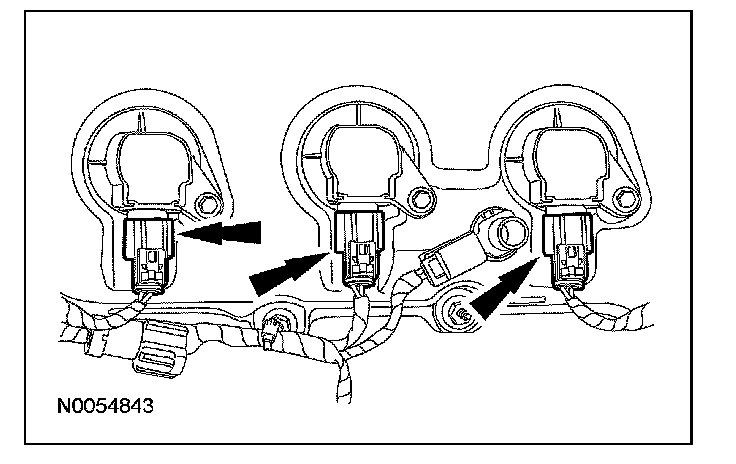 N0054843