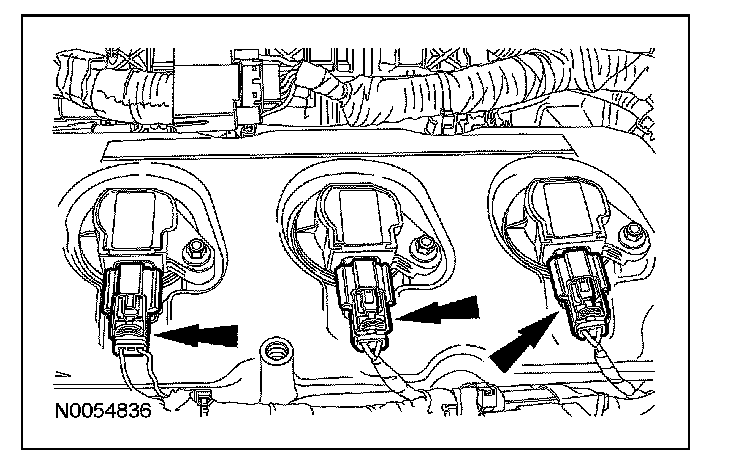 N0054836