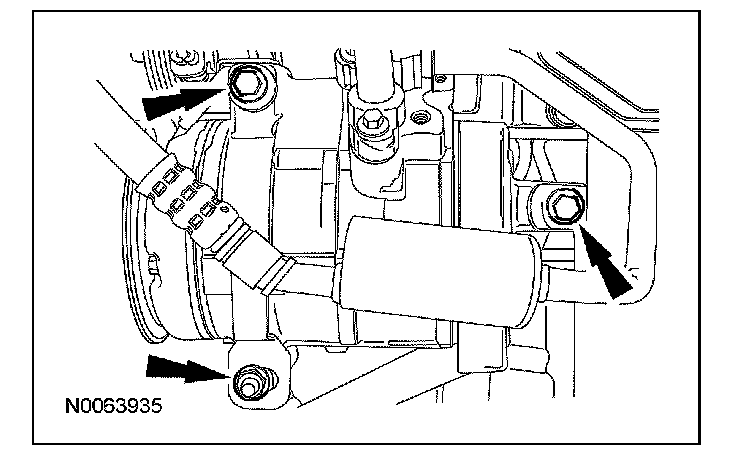 N0063935