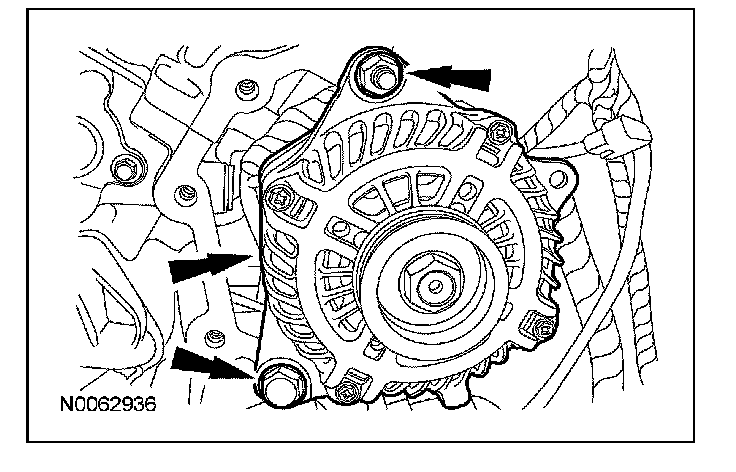 N0062936