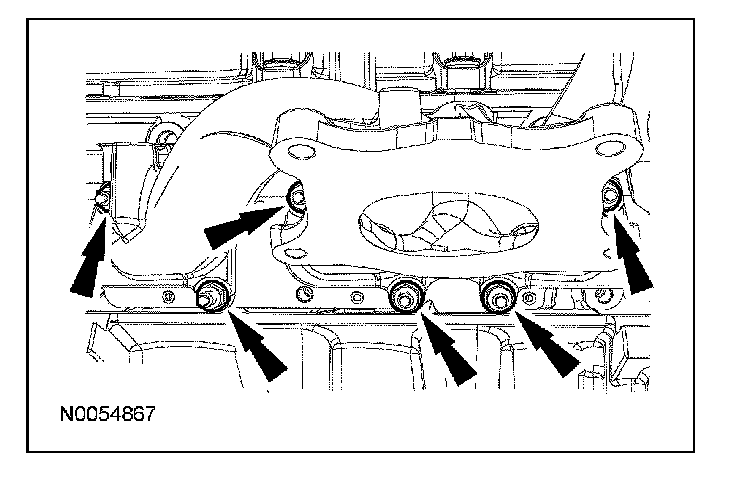 N0054867