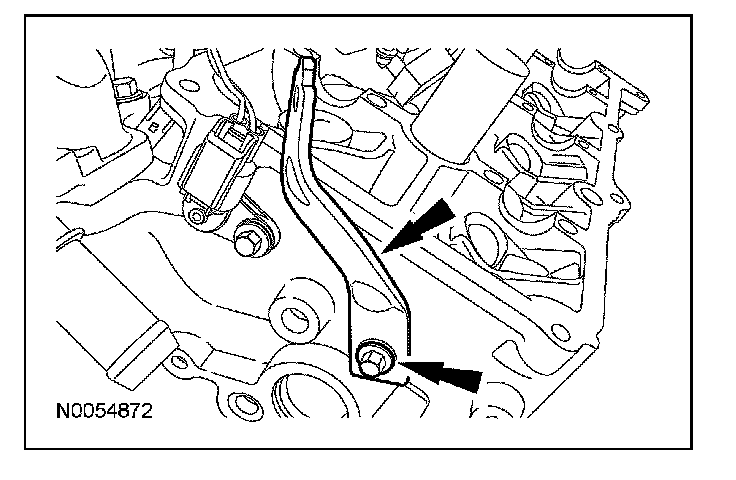 N0054872