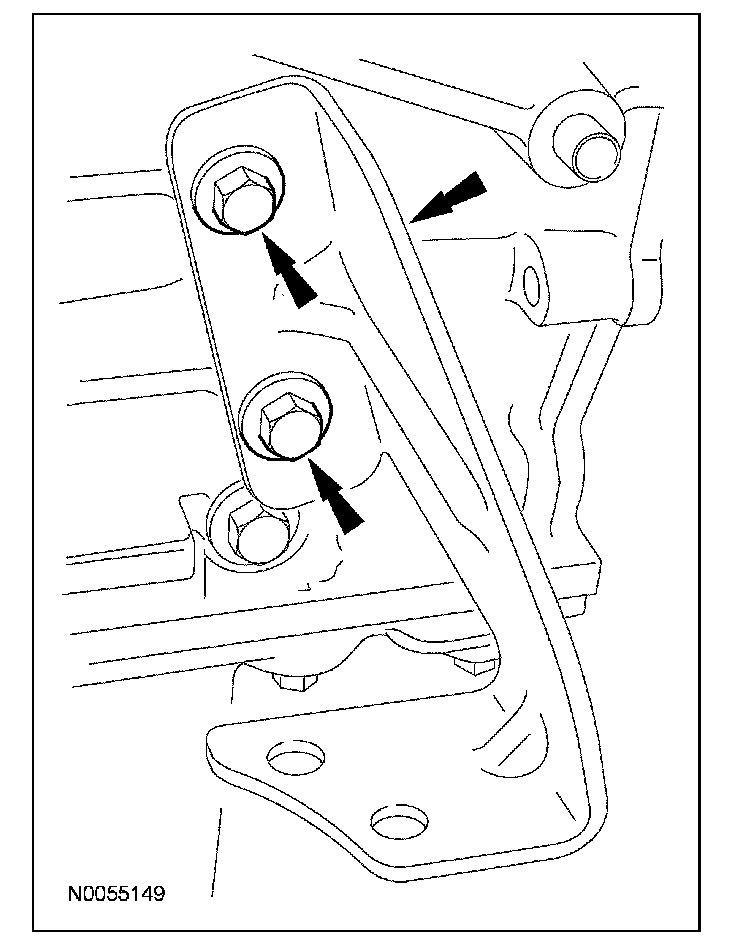 N0055149