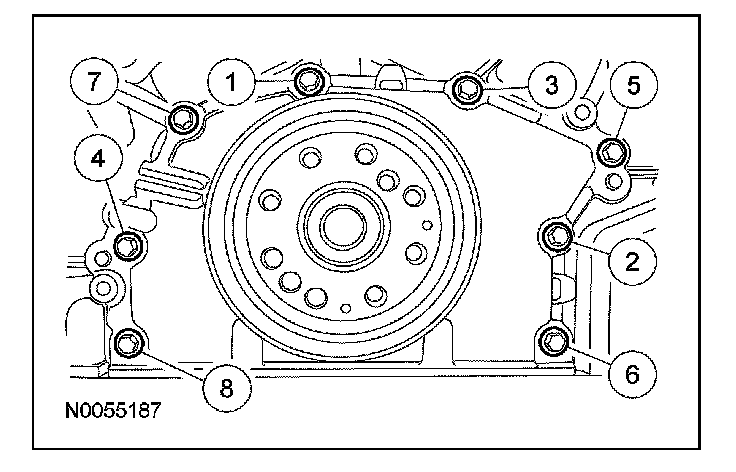 7
1
3
5
4
2
8
6
N0055187