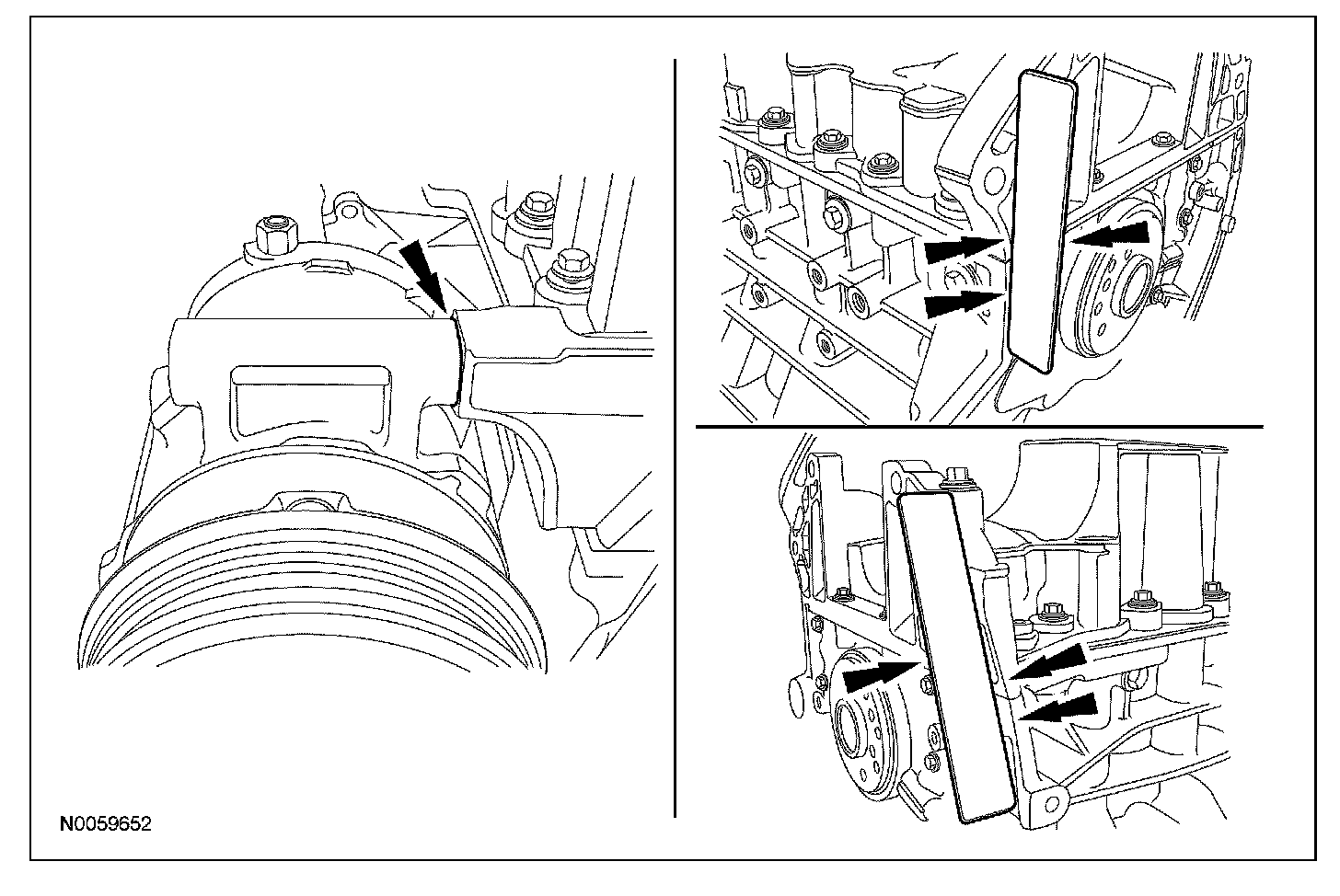 N0059652