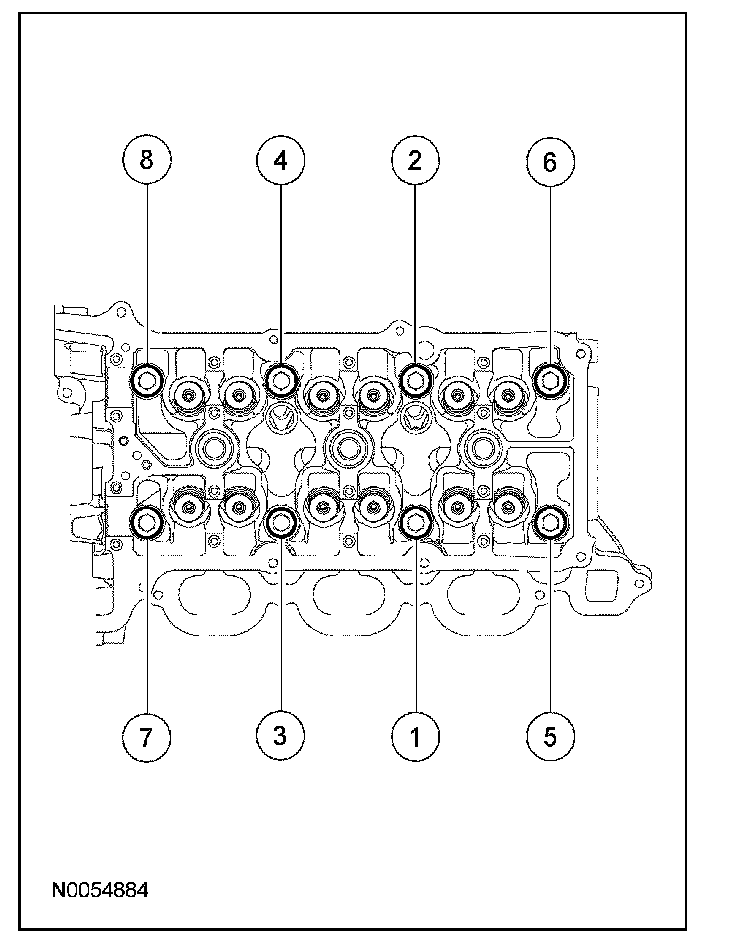 8
4
2
6
7
3
1
5
N0054884