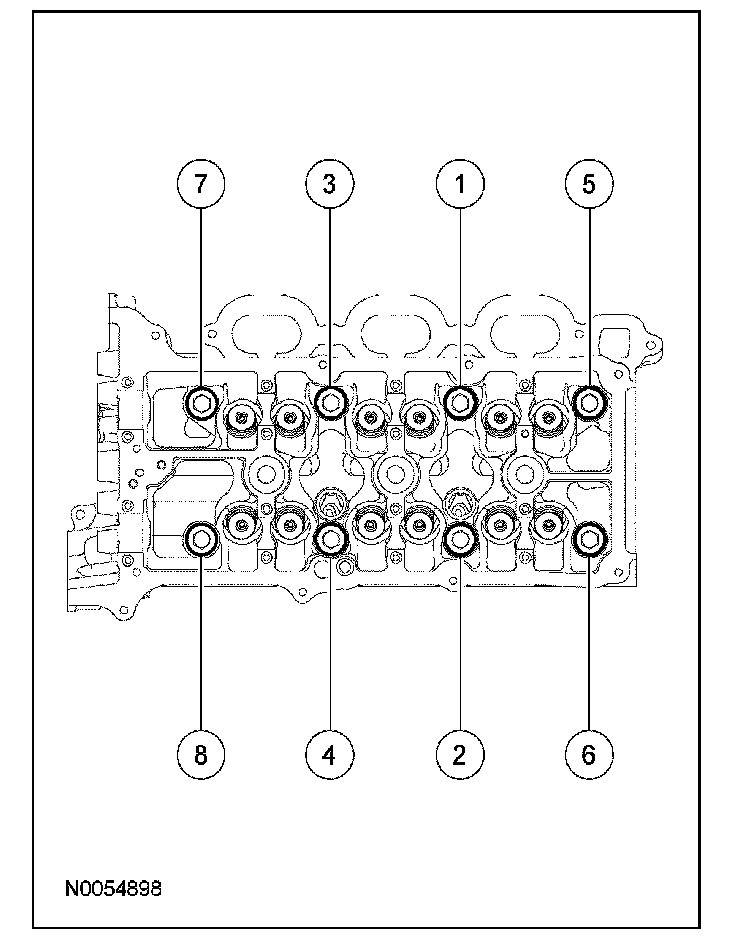 7
3
1
5
8
4
2
6
N0054898