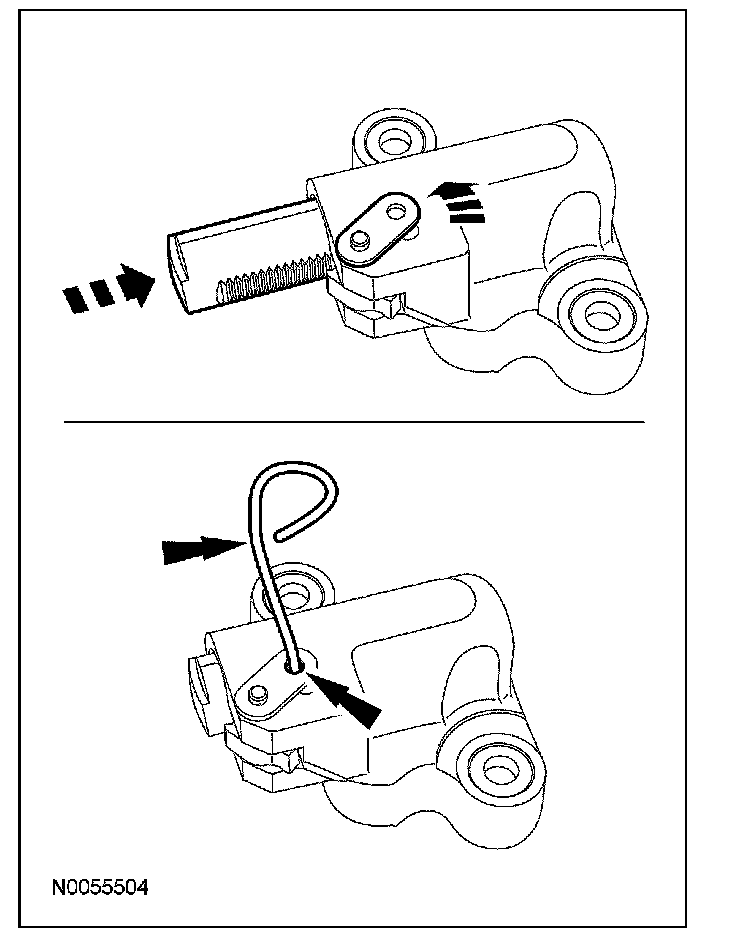 N0055504