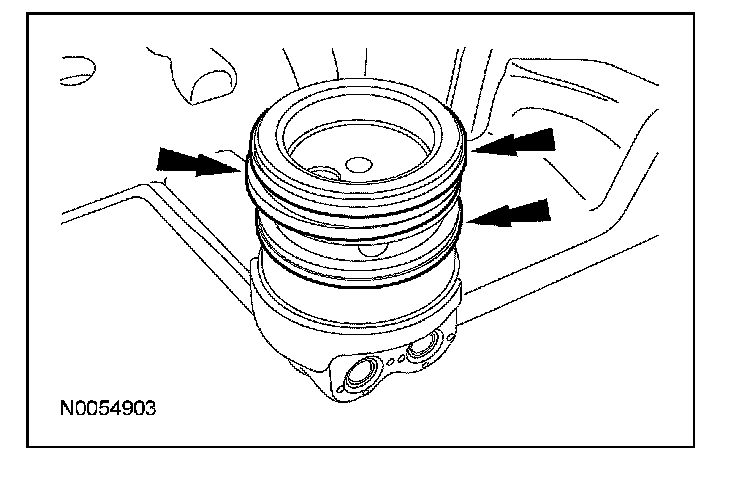 N0054903