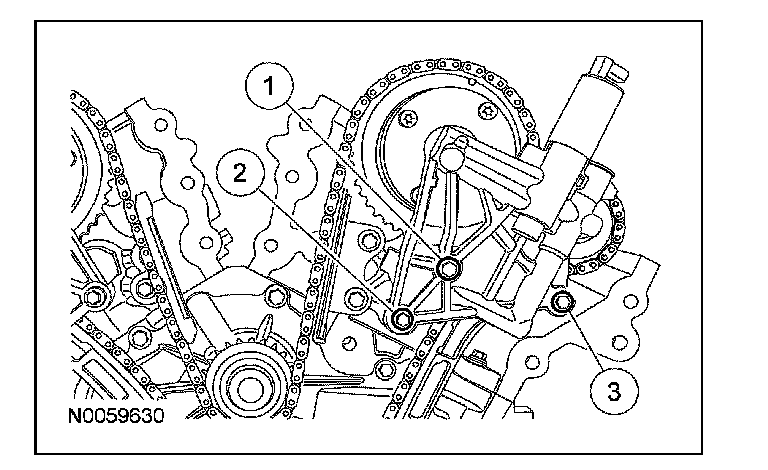 1
2
3
N0059630