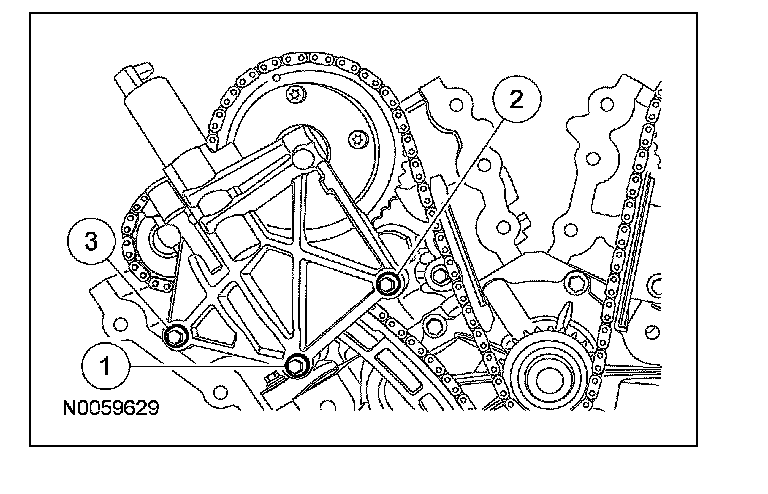 2
3
1
N0059629