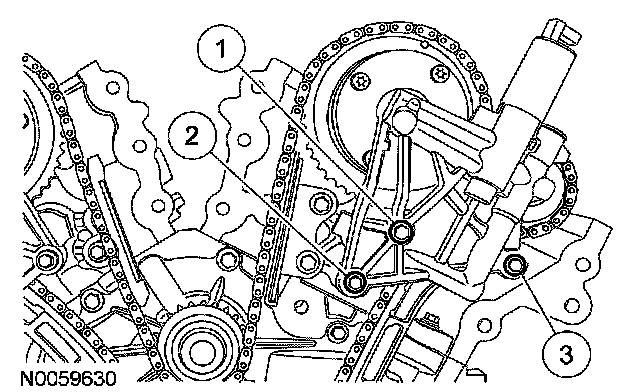 1
2
3
N0059630