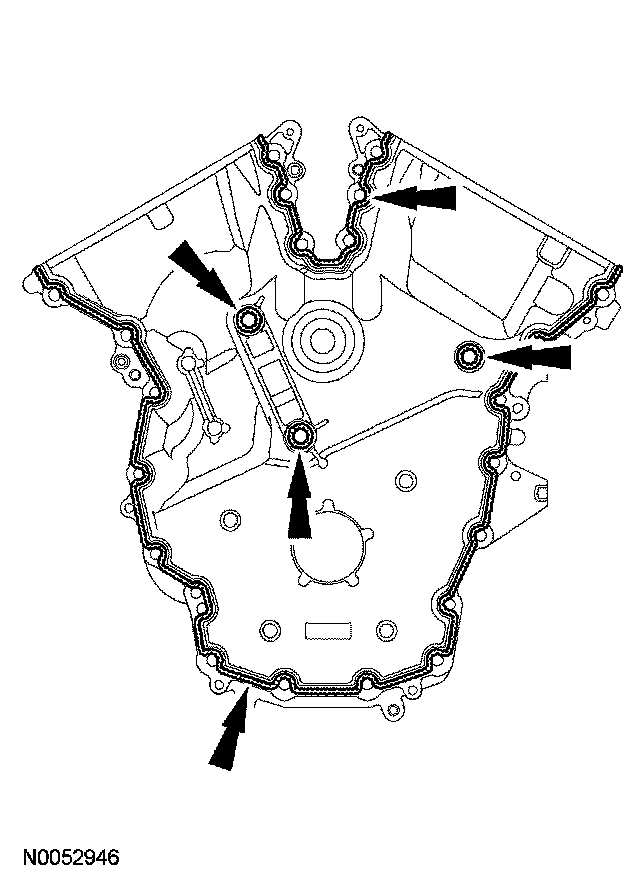 N0052946