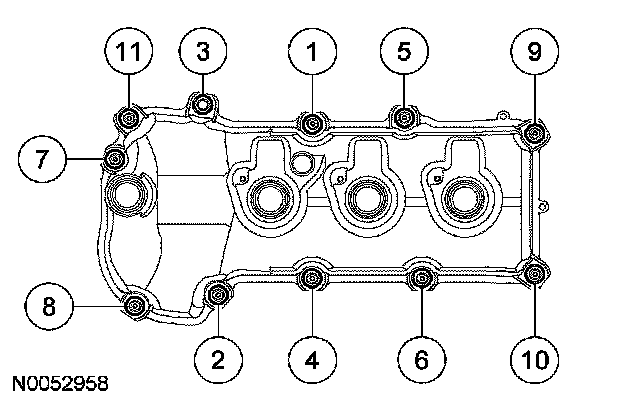 11
3
1
5
9
7
8
2
4
6
10
N0052958