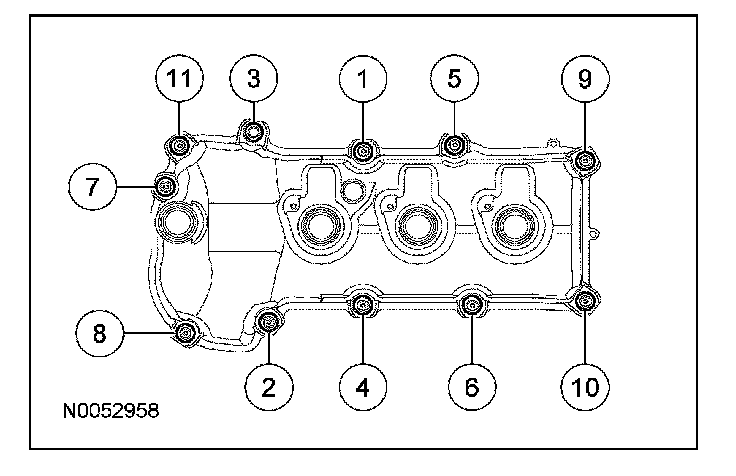 11
3
1
5
9
7
8
2
4
6
10
N0052958