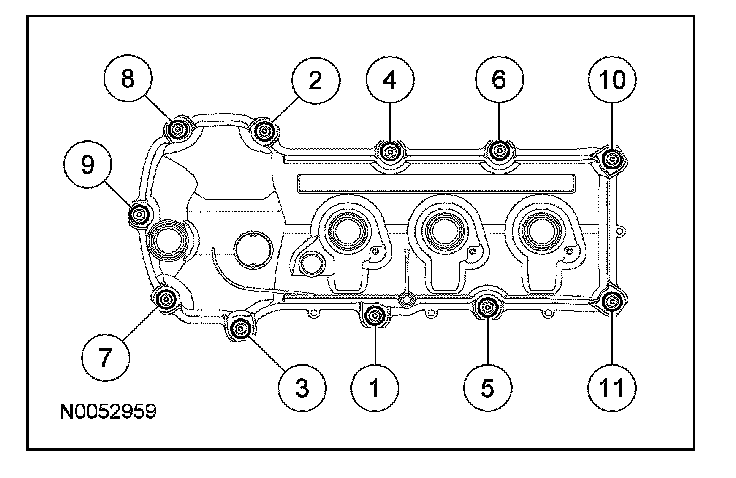 8
2
4
6
10
9
7
3
1
5
11
N0052959