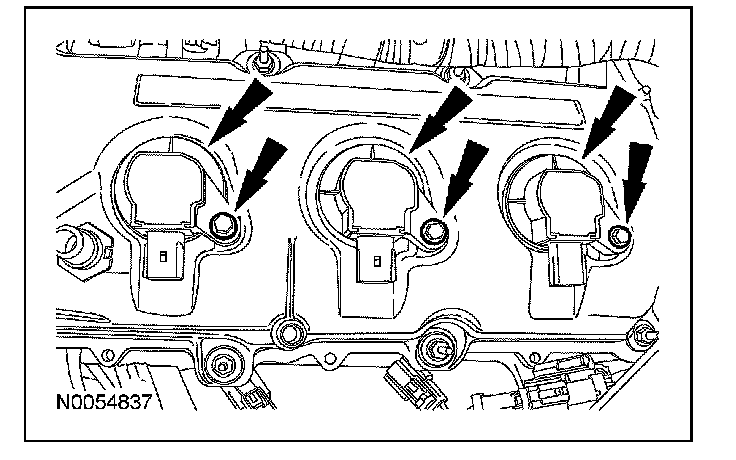 N0054837