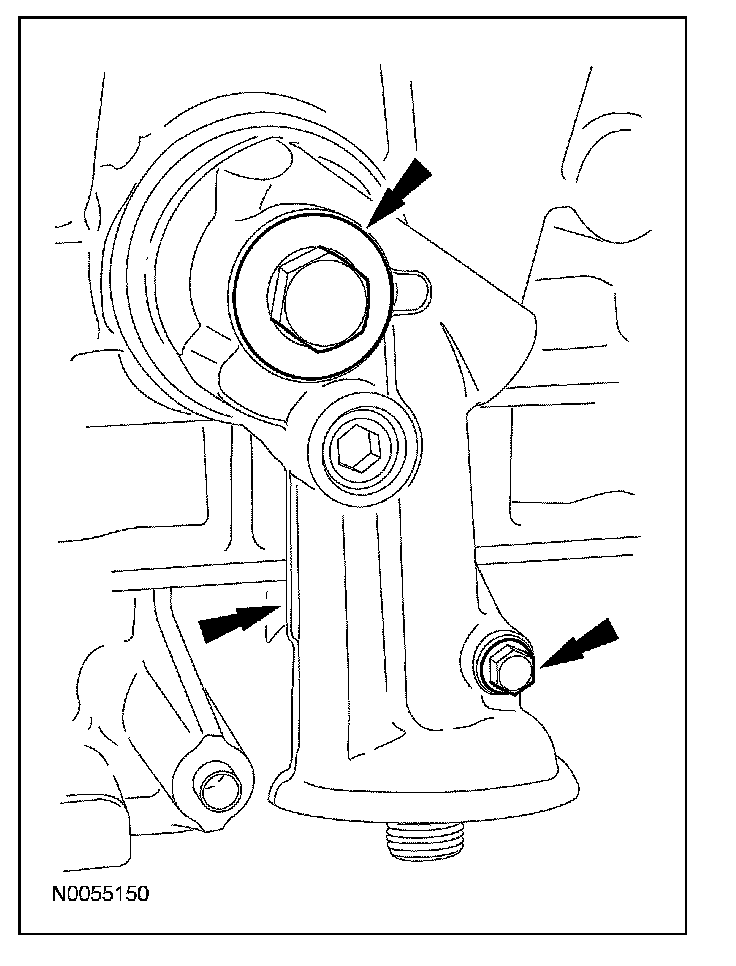 N0055150