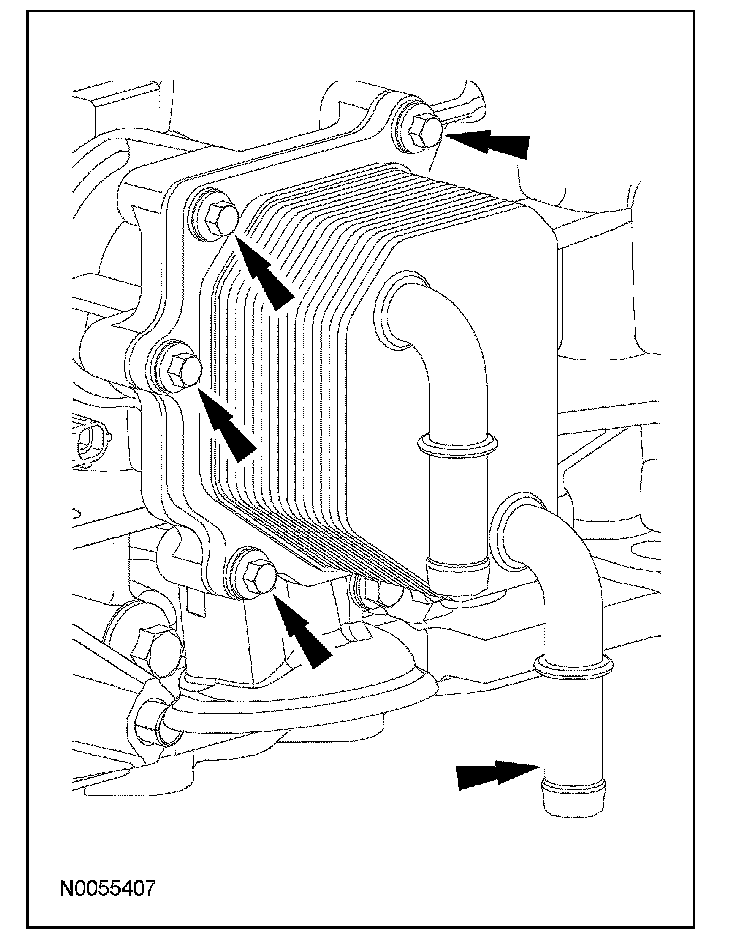 N0055407