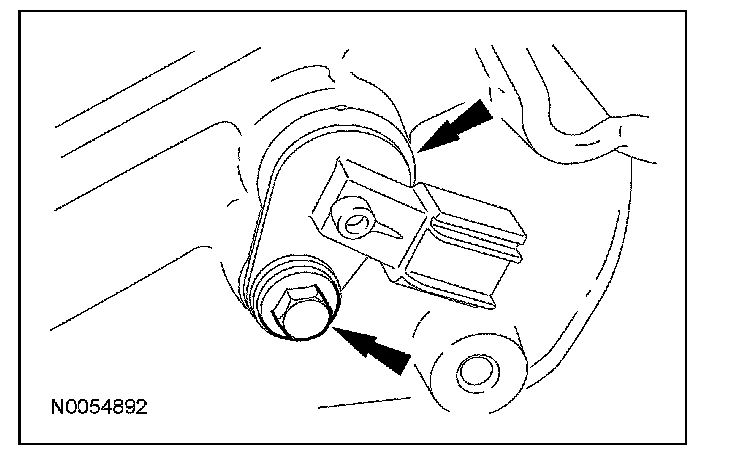 N0054892