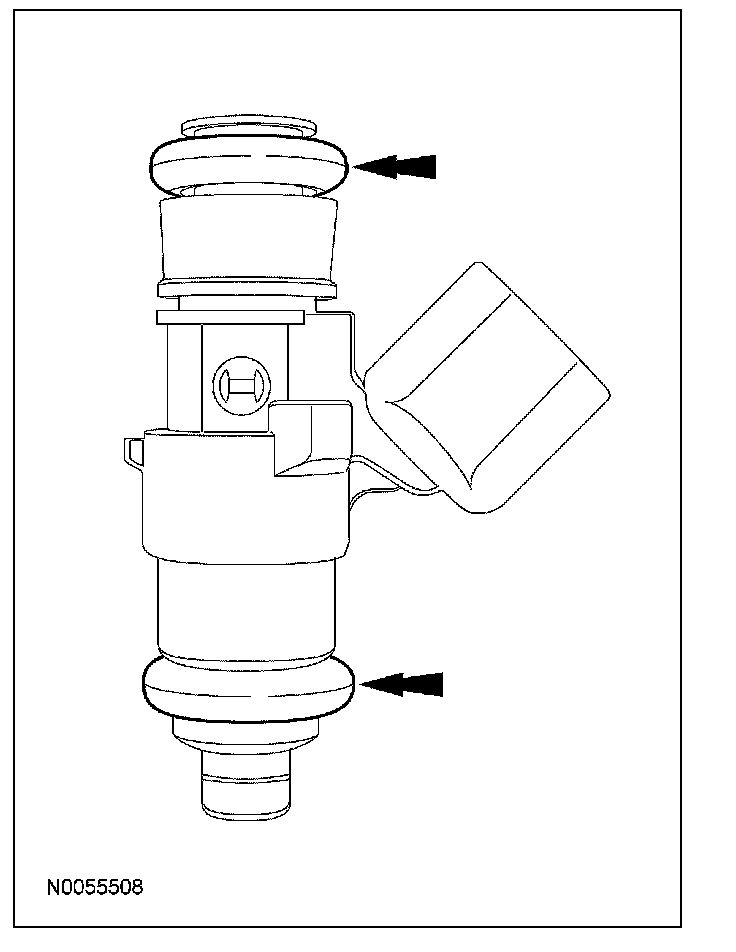 N0055508