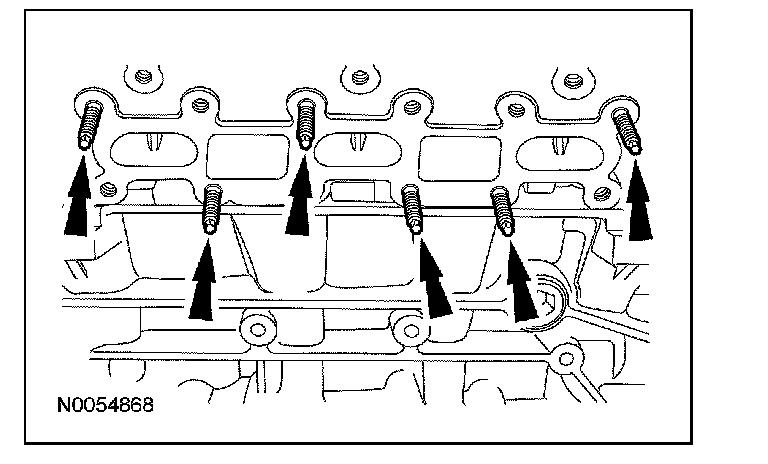 N0054868