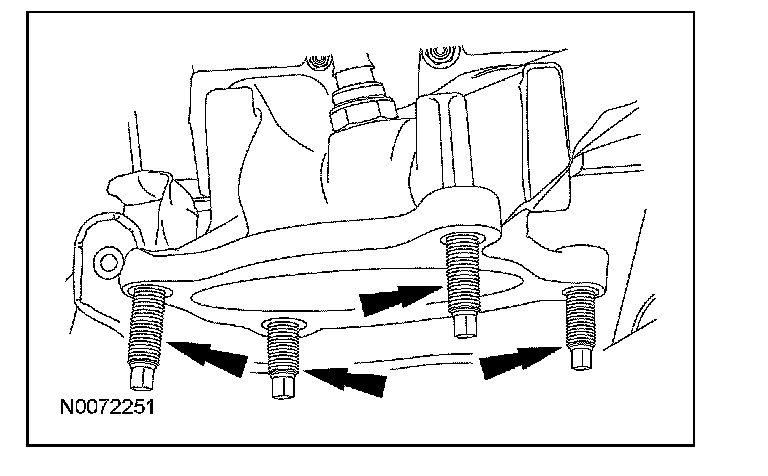 N0072251