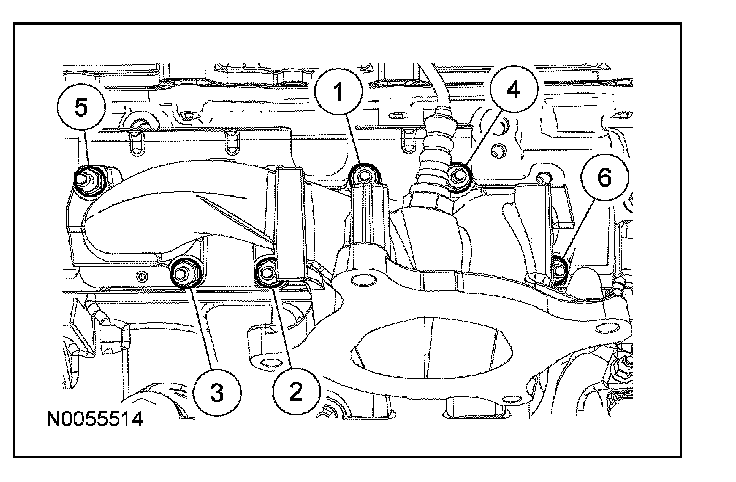 5
1
4
6
3
2
N0055514