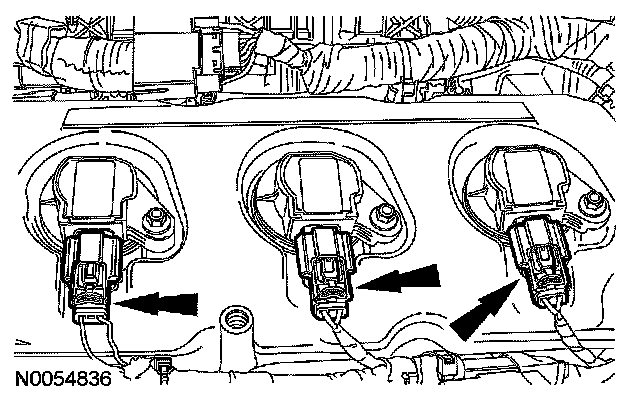 N0054836